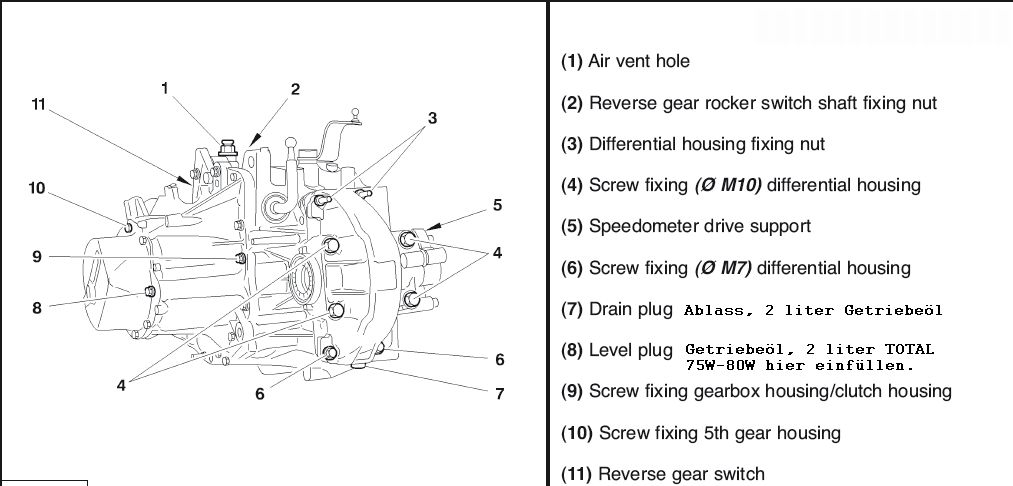 1
2
11
3
10
5
9
4
8
4
6
6
7

(1) Air vent hole

(2) Reverse gear rocker switch shaft fixing nut

(3) Differential housing fixing nut

(4) Screw fixing (Ø M10) differential housing

(5) Speedometer drive support

(6) Screw fixing (Ø M7) differential housing

(7) Drain plug Ablass, 2 liter Getriebeöl

(8) Level plug Getriebeöl, 2 liter TOTAL 75W-80W hier einfüllen.

(9) Screw fixing gearbox housing/clutch housing

(10) Screw fixing 5th gear housing

(11) Reverse gear switch