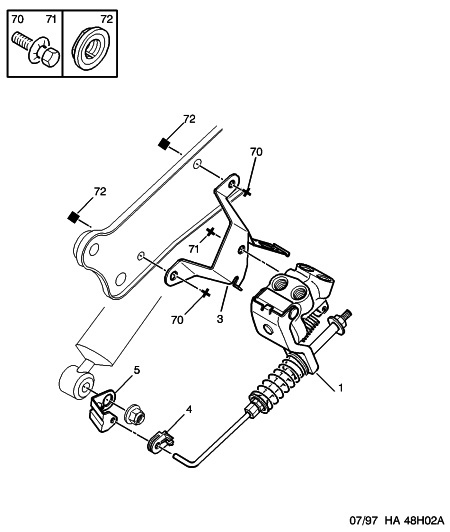 70 71 72

72

70

72

71

70

3

5

1

4

07/97 HA 48H02A