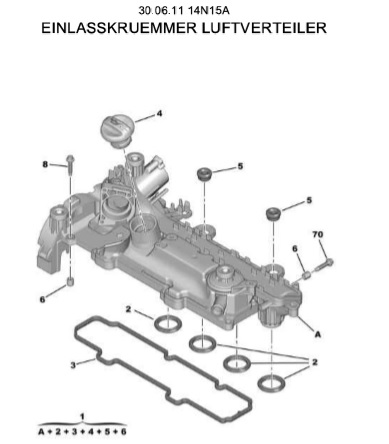 30.06.11 14N15A
EINLASSKRUEMMER LUFTVERTEILER

4
8
5
5
70
6
6
2
A
3
2
1
A + 2 + 3 + 4 + 5 + 6