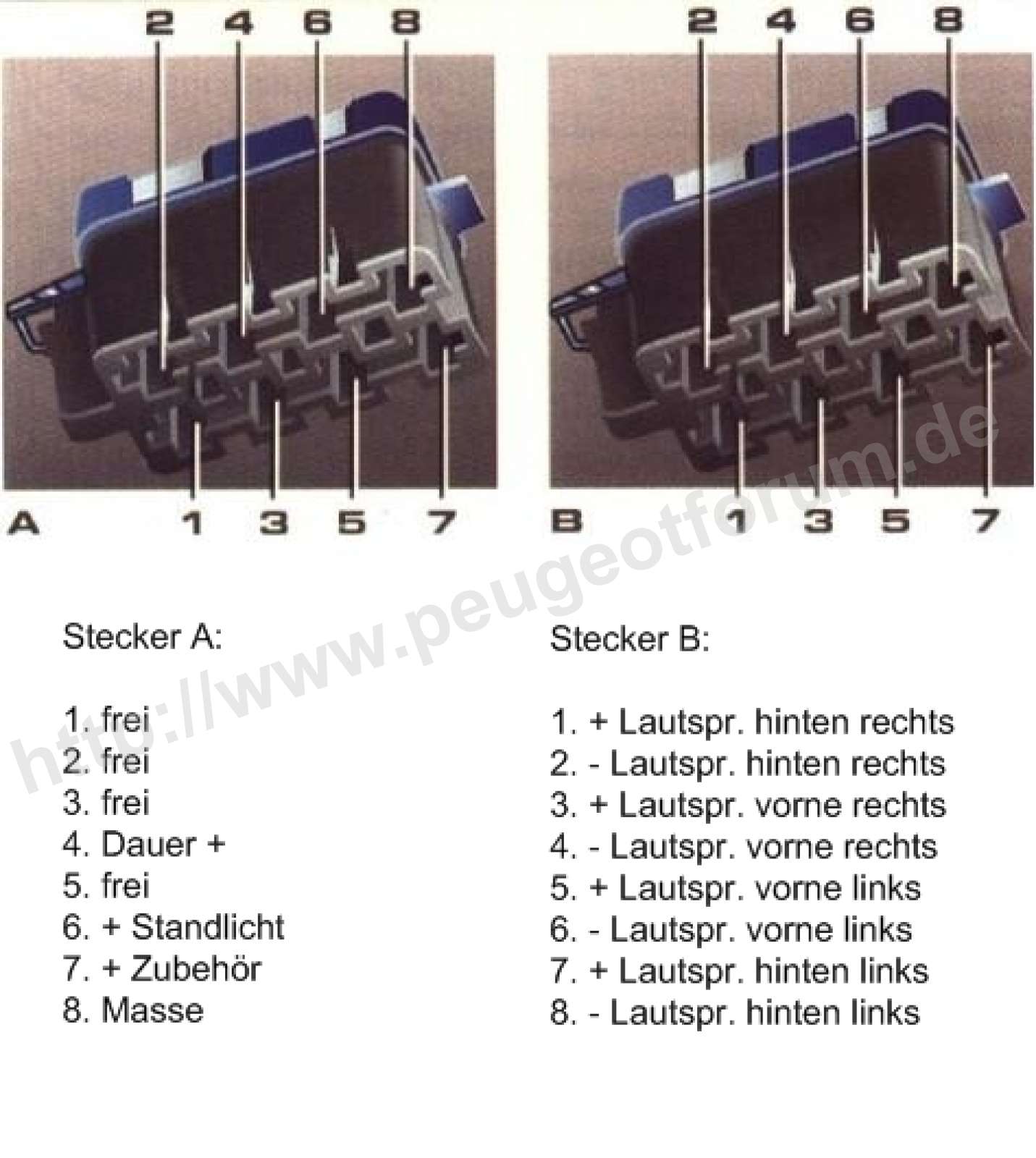 2 4 6 8

A 1 3 5 7

2 4 6 8

B 1 3 5 7

http://www.peugeotforum.de

Stecker A:

1. frei
2. frei
3. frei
4. Dauer +
5. frei
6. + Standlicht
7. + Zubehör
8. Masse

Stecker B:

1. + Lautspr. hinten rechts
2. - Lautspr. hinten rechts
3. + Lautspr. vorne rechts
4. - Lautspr. vorne rechts
5. + Lautspr. vorne links
6. - Lautspr. vorne links
7. + Lautspr. hinten links
8. - Lautspr. hinten links