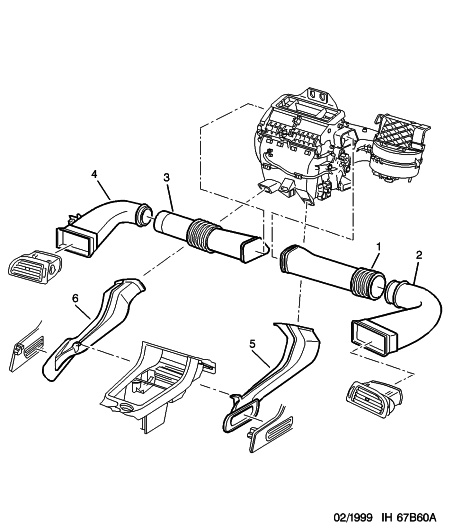 4
3
1
2
6
5
02/1999 IH 67B60A