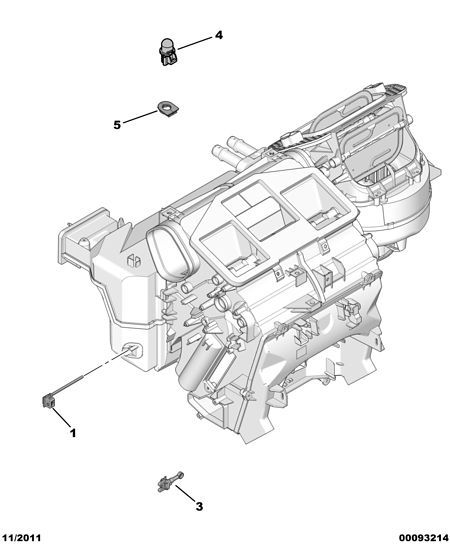 4

5

1

3

11/2011

00093214