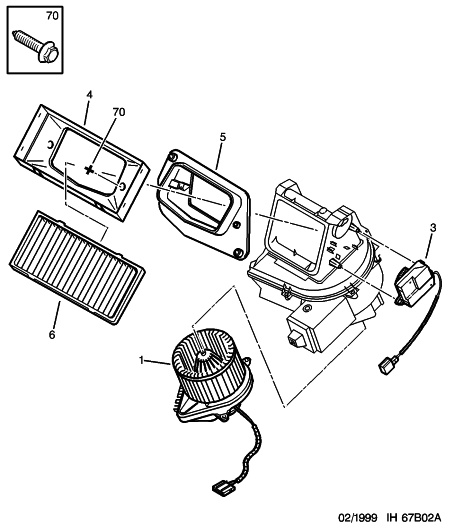 70

4

70

5

3

6

1

02/1999 IH 67B02A