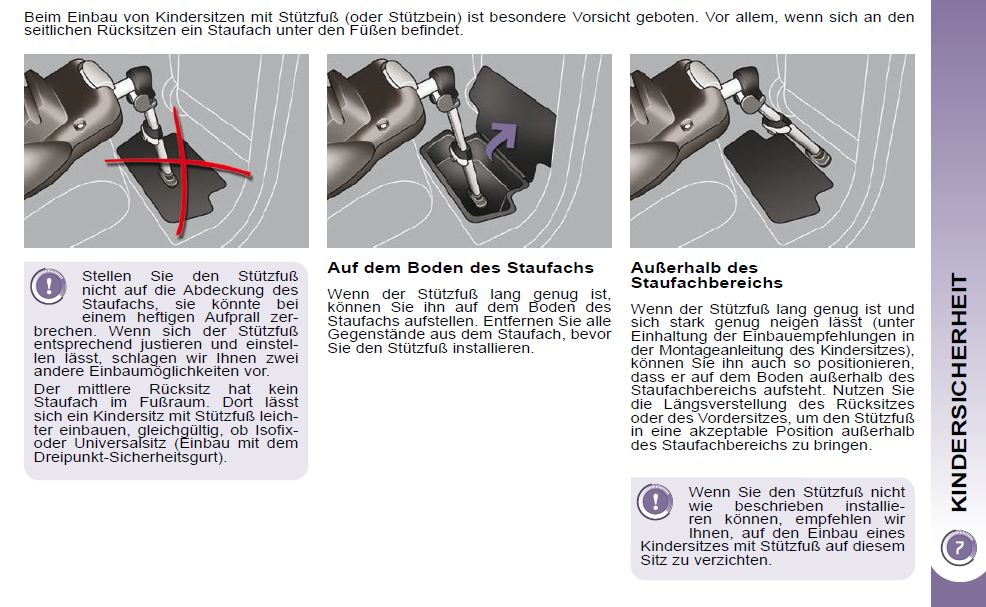 Beim Einbau von Kindersitzen mit Stützfuß (oder Stützbein) ist besondere Vorsicht geboten. Vor allem, wenn sich an den seitlichen Rücksitzen ein Staufach unter den Füßen befindet.

Stellen Sie den Stützfuß nicht auf die Abdeckung des Staufachs, sie könnte bei einem heftigen Aufprall zerbrechen. Wenn sich der Stützfuß entsprechend justieren und einstellen lässt, schlagen wir Ihnen zwei andere Einbaumöglichkeiten vor.

Der mittlere Rücksitz hat kein Staufach im Fußraum. Dort lässt sich ein Kindersitz mit Stützfuß leichter einbauen, gleichgültig, ob Isofix- oder Universalsitz (Einbau mit dem Dreipunkt-Sicherheitsgurt).

Auf dem Boden des Staufachs

Wenn der Stützfuß lang genug ist, können Sie ihn auf dem Boden des Staufachs aufstellen. Entfernen Sie alle Gegenstände aus dem Staufach, bevor Sie den Stützfuß installieren.

Außerhalb des Staufachbereichs

Wenn der Stützfuß lang genug ist und sich stark genug neigen lässt (unter Einhaltung der Einbauempfehlungen in der Montageanleitung des Kindersitzes), können Sie ihn auch so positionieren, dass er auf dem Boden außerhalb des Staufachbereichs aufsteht. Nutzen Sie die Längsverstellung des Rücksitzes oder des Vordersitzes, um den Stützfuß in eine akzeptable Position außerhalb des Staufachbereichs zu bringen.

Wenn Sie den Stützfuß nicht wie beschrieben installieren können, empfehlen wir Ihnen, auf den Einbau eines Kindersitzes mit Stützfuß auf diesem Sitz zu verzichten.

KINDERSICHERHEIT

7