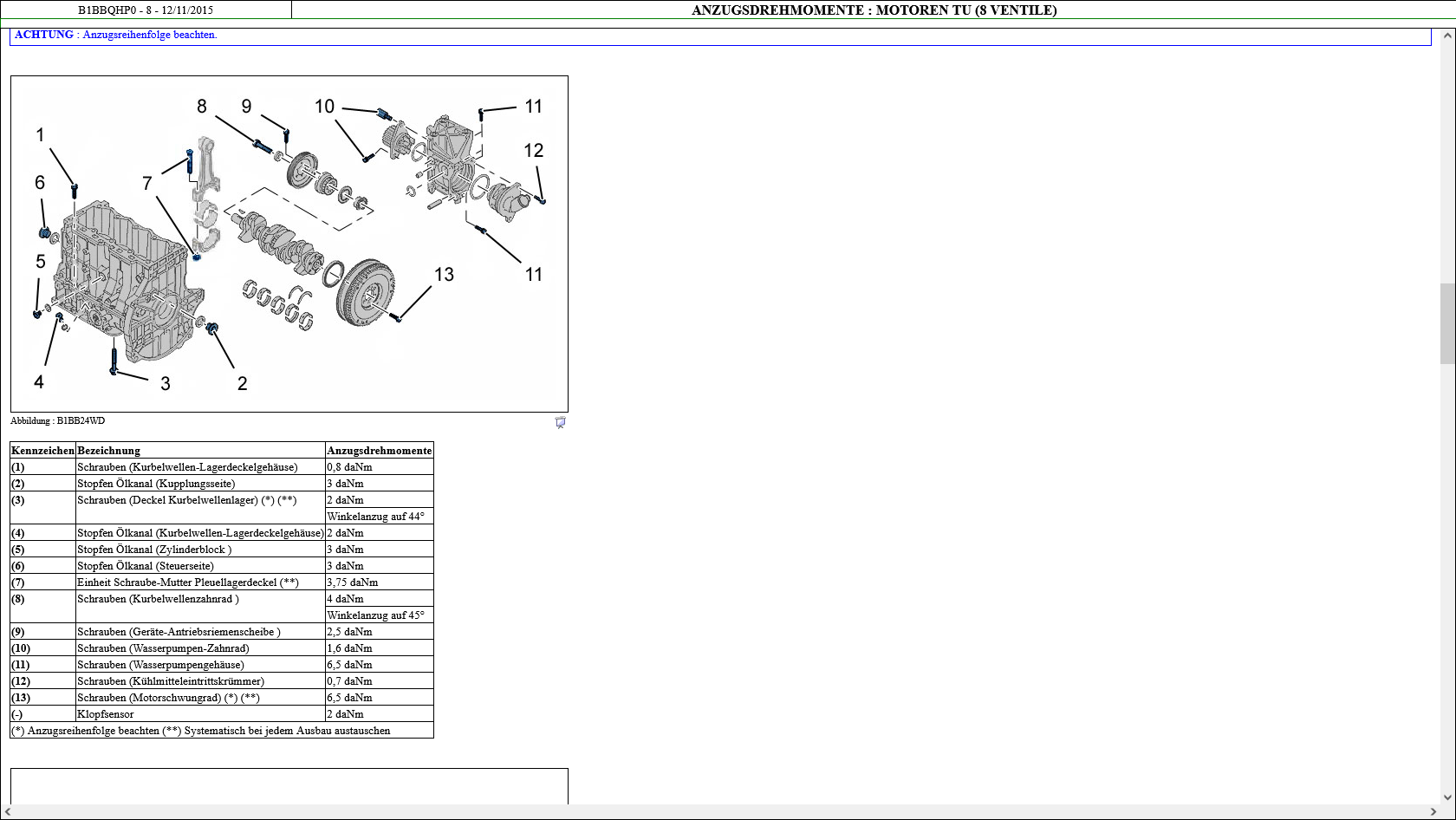 B1BBQHP0 - 8 - 12/11/2015

ANZUGSDREHMOMENTE : MOTOREN TU (8 VENTILE)

ACHTUNG : Anzugsreihenfolge beachten.

8 9 10 11 1 12 6 7 5 13 11 4 3 2

Abbildung : B1BB24WD

| Kennzeichen | Bezeichnung | Anzugsdrehmomente |
|---|---|---|
| (1) | Schrauben (Kurbelwellen-Lagerdeckelgehäuse) | 0,8 daNm |
| (2) | Stopfen Ölkanal (Kupplungsseite) | 3 daNm |
| (3) | Schrauben (Deckel Kurbelwellenlager) (*) (**) | 2 daNm |
| | | Winkelanzug auf 44° |
| (4) | Stopfen Ölkanal (Kurbelwellen-Lagerdeckelgehäuse) | 2 daNm |
| (5) | Stopfen Ölkanal (Zylinderblock ) | 3 daNm |
| (6) | Stopfen Ölkanal (Steuerseite) | 3 daNm |
| (7) | Einheit Schraube-Mutter Pleuellagerdeckel (**) | 3,75 daNm |
| (8) | Schrauben (Kurbelwellenzahnrad ) | 4 daNm |
| | | Winkelanzug auf 45° |
| (9) | Schrauben (Geräte-Antriebsriemenscheibe ) | 2,5 daNm |
| (10) | Schrauben (Wasserpumpen-Zahnrad) | 1,6 daNm |
| (11) | Schrauben (Wasserpumpengehäuse) | 6,5 daNm |
| (12) | Schrauben (Kühlmitteleintrittskrümmer) | 0,7 daNm |
| (13) | Schrauben (Motorschwungrad) (*) (**) | 6,5 daNm |
| (-) | Klopfsensor | 2 daNm |
| (*) Anzugsreihenfolge beachten (**) Systematisch bei jedem Ausbau austauschen | | |