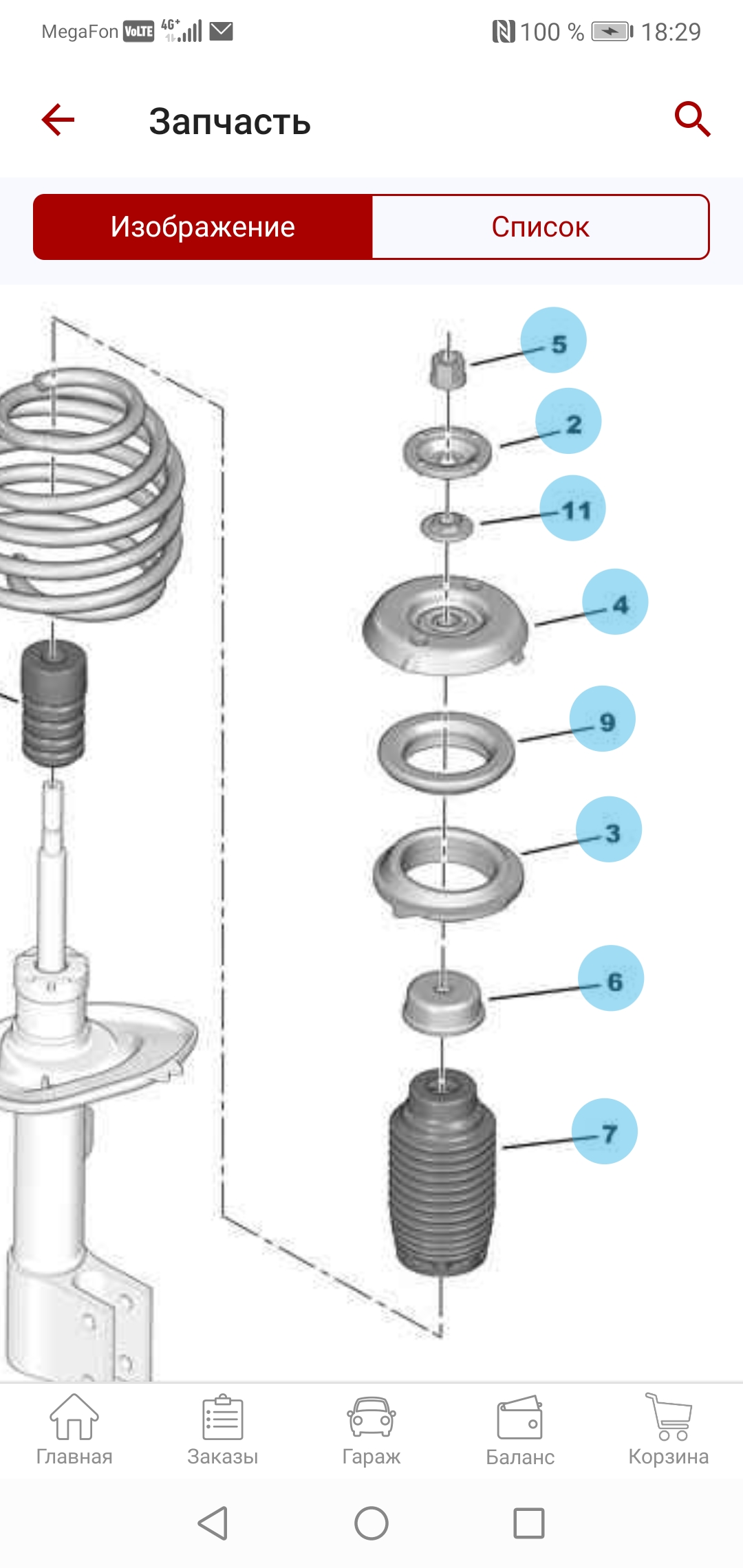 MegaFon VoLTE 4G+ 100 % 18:29

Запчасть

Изображение
Список

5
2
11
4
9
3
6
7

Главная
Заказы
Гараж
Баланс
Корзина