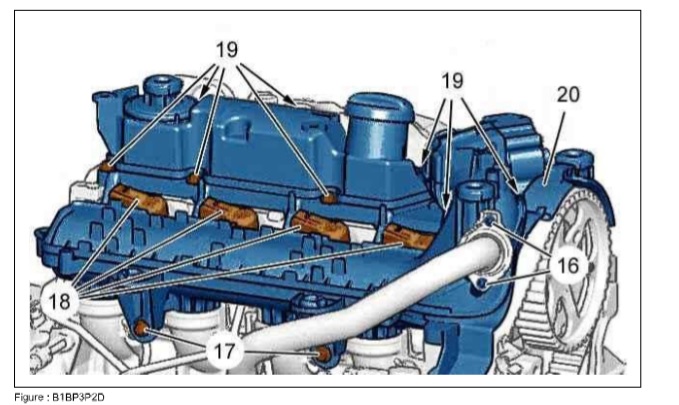 19
19
20
16
18
17

Figure : B1BP3P2D